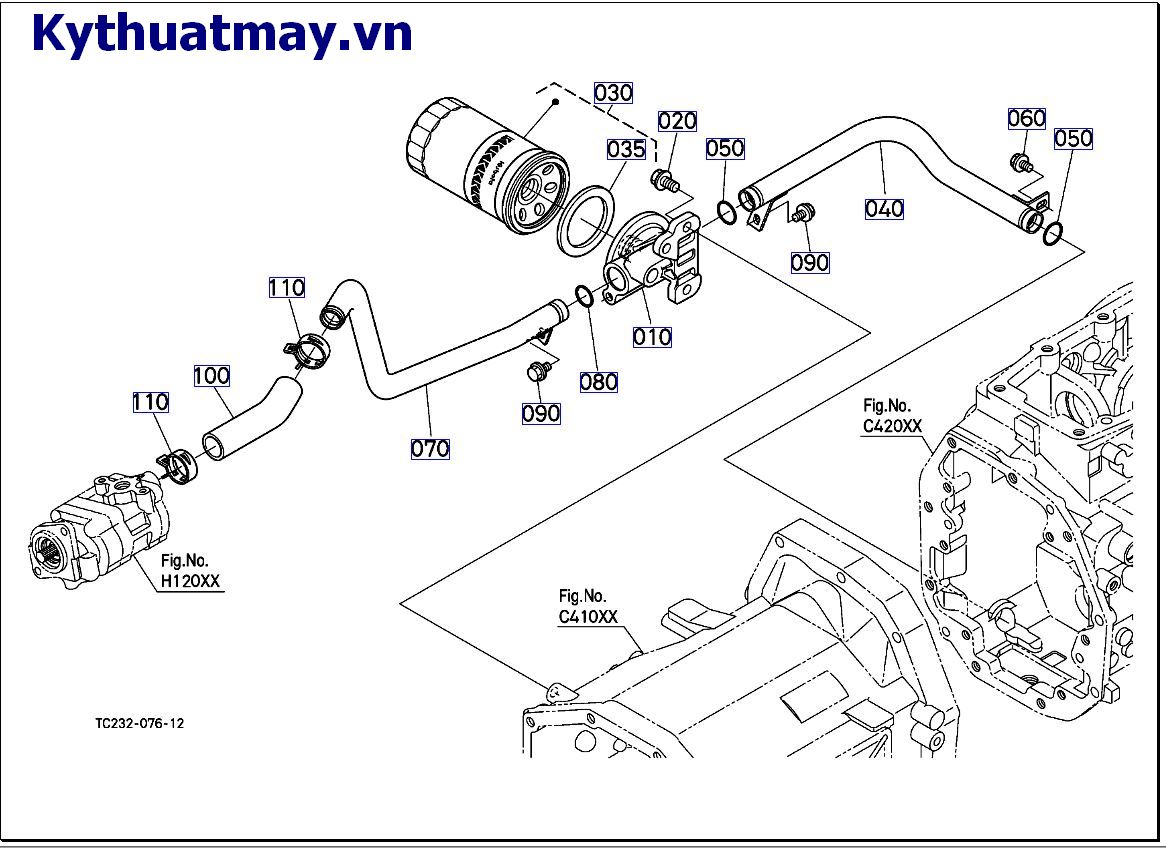 Kythuatmay.vn

030
020
035
050
060
050
040
090
110
010
100
080
110
090
070
Fig.No.
C420XX
Fig.No.
H120XX
Fig.No.
C410XX
TC232-076-12